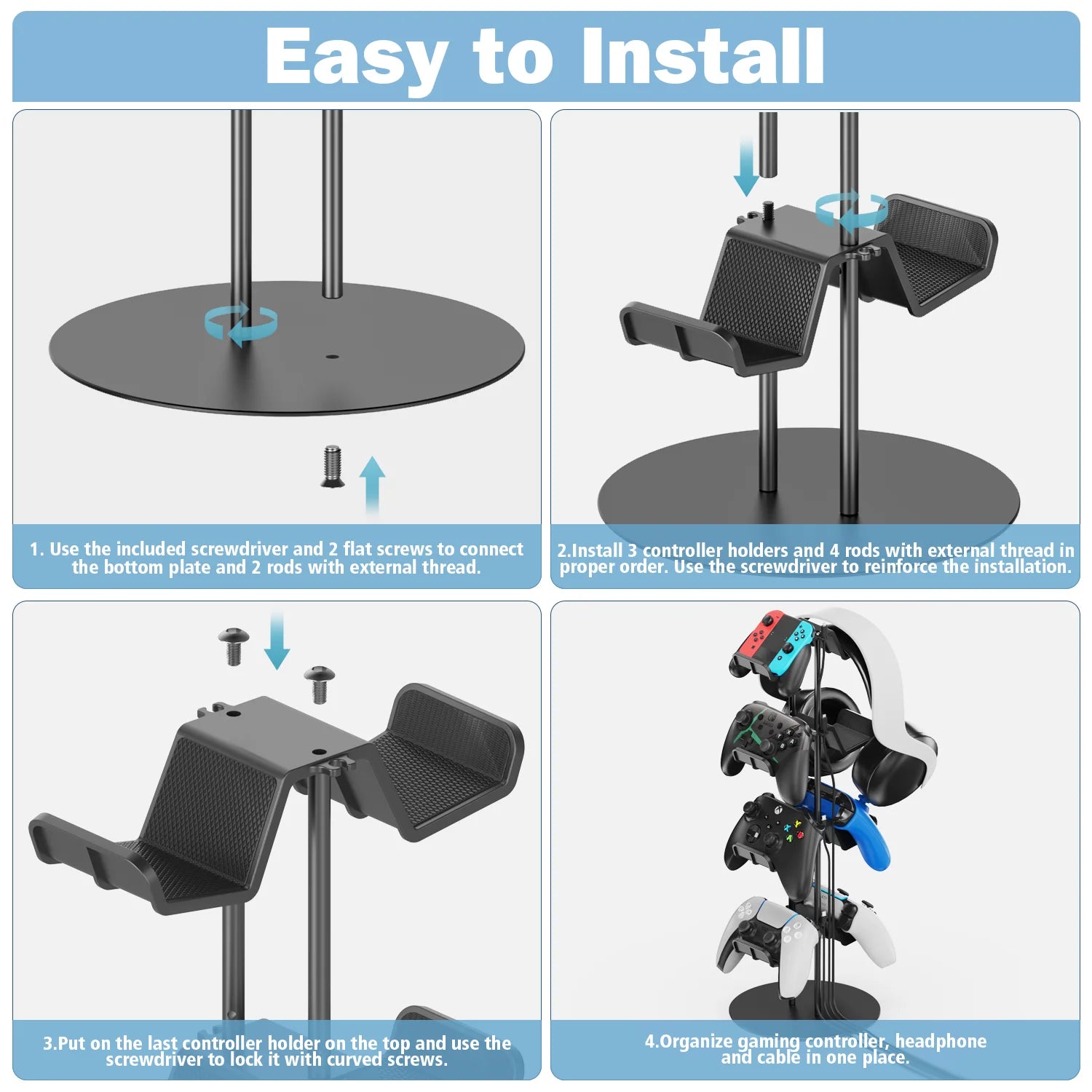 Easy to Install

1. Use the included screwdriver and 2 flat screws to connect the bottom plate and 2 rods with external thread.

2.Install 3 controller holders and 4 rods with external thread in proper order. Use the screwdriver to reinforce the installation.

3.Put on the last controller holder on the top and use the screwdriver to lock it with curved screws.

4.Organize gaming controller, headphone and cable in one place.